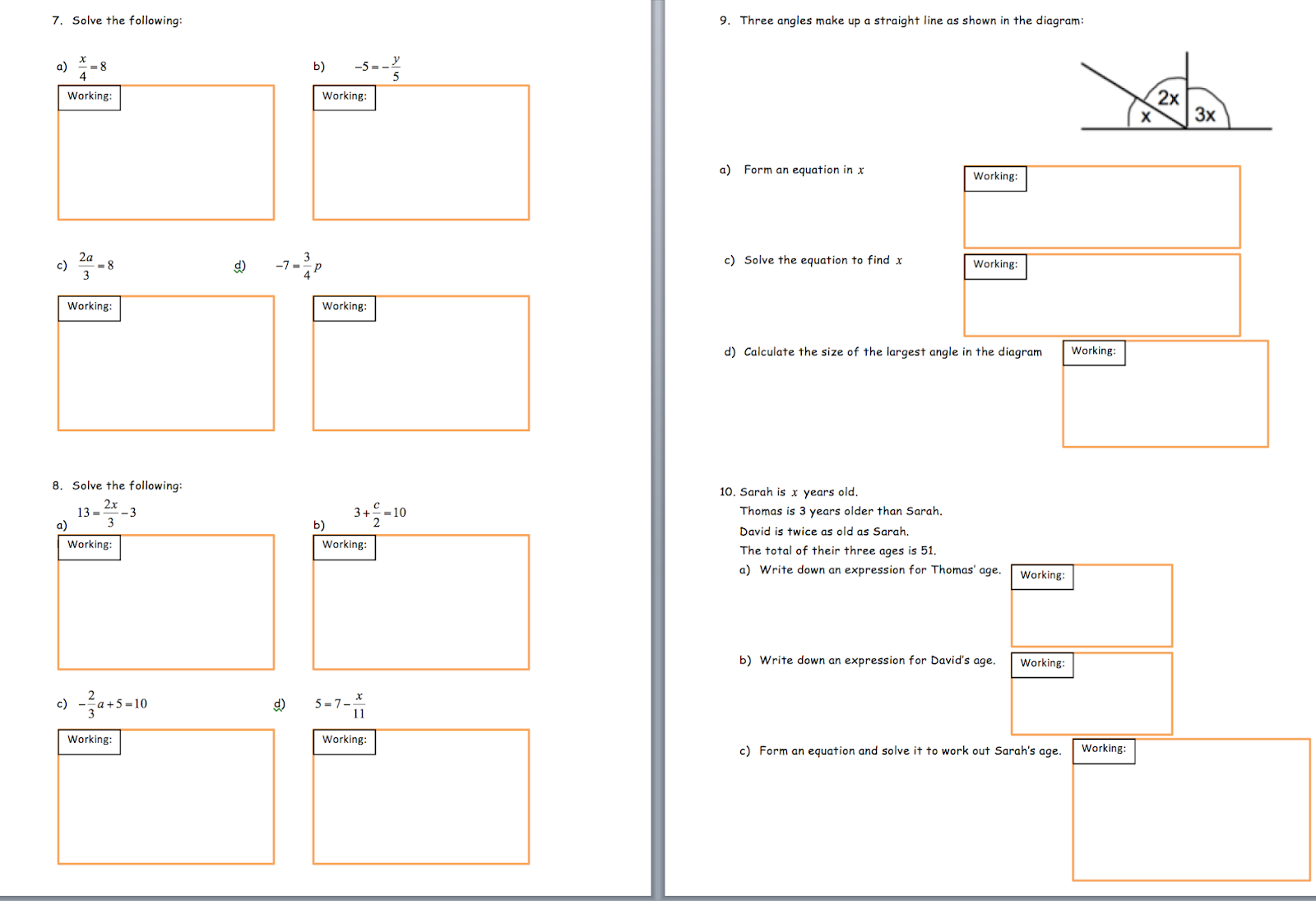 7. Solve the following:

a) $\frac{x}{4}=8$

Working:

b) $-5=-\frac{y}{5}$

Working:

c) $\frac{2a}{3}=8$

Working:

d) $-7=\frac{3}{4}p$

Working:

8. Solve the following:

a) $13=\frac{2x}{3}-3$

Working:

b) $3+\frac{c}{2}=10$

Working:

c) $-\frac{2}{3}a+5=10$

Working:

d) $5=7-\frac{x}{11}$

Working:

9. Three angles make up a straight line as shown in the diagram:

x 2x 3x

a) Form an equation in $x$

Working:

c) Solve the equation to find $x$

Working:

d) Calculate the size of the largest angle in the diagram

Working:

10. Sarah is $x$ years old.
Thomas is 3 years older than Sarah.
David is twice as old as Sarah.
The total of their three ages is 51.

a) Write down an expression for Thomas' age.

Working:

b) Write down an expression for David's age.

Working:

c) Form an equation and solve it to work out Sarah's age.

Working: