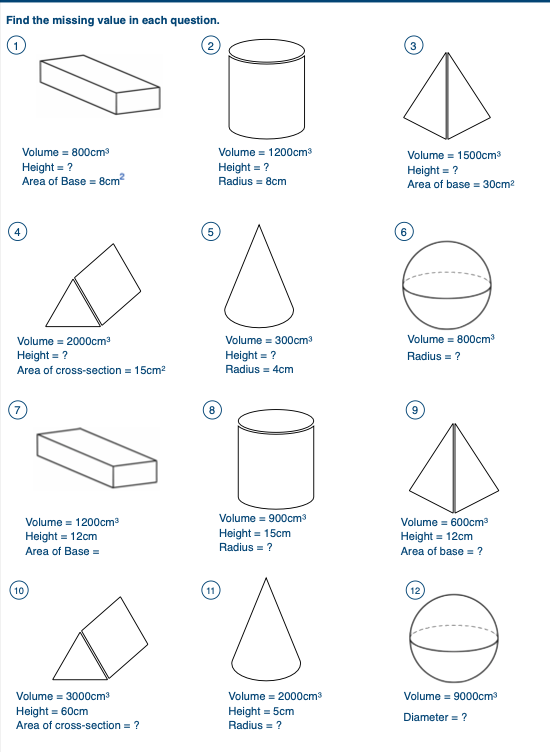 Find the missing value in each question.

1
Volume = 800cm$^3$
Height = ?
Area of Base = 8cm$^2$

2
Volume = 1200cm$^3$
Height = ?
Radius = 8cm

3
Volume = 1500cm$^3$
Height = ?
Area of base = 30cm$^2$

4
Volume = 2000cm$^3$
Height = ?
Area of cross-section = 15cm$^2$

5
Volume = 300cm$^3$
Height = ?
Radius = 4cm

6
Volume = 800cm$^3$
Radius = ?

7
Volume = 1200cm$^3$
Height = 12cm
Area of Base =

8
Volume = 900cm$^3$
Height = 15cm
Radius = ?

9
Volume = 600cm$^3$
Height = 12cm
Area of base = ?

10
Volume = 3000cm$^3$
Height = 60cm
Area of cross-section = ?

11
Volume = 2000cm$^3$
Height = 5cm
Radius = ?

12
Volume = 9000cm$^3$
Diameter = ?