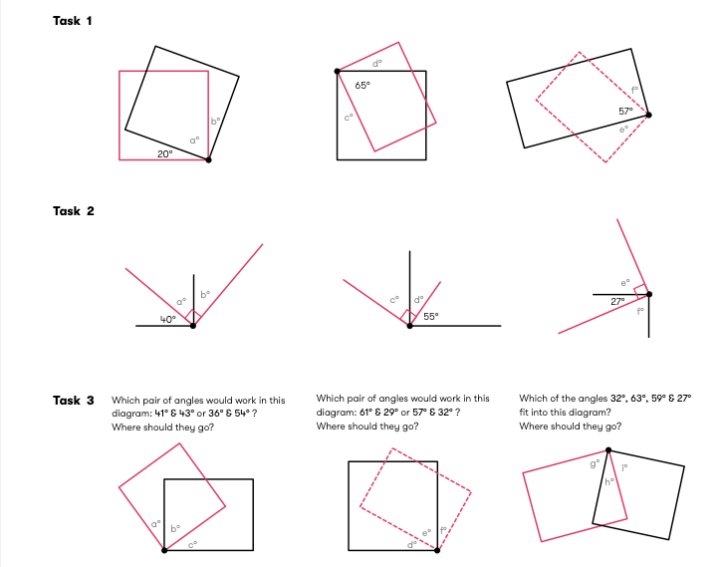 Task 1

b°
a°
20°

d°
65°
c°

f°
57°
e°

Task 2

a°
b°
40°

c°
d°
55°

e°
27°
f°

Task 3

Which pair of angles would work in this diagram: 41° & 43° or 36° & 54° ? Where should they go?

a°
b°
c°

Which pair of angles would work in this diagram: 61° & 29° or 57° & 32° ? Where should they go?

e°
f°
d°

Which of the angles 32°, 63°, 59° & 27° fit into this diagram? Where should they go?

g°
i°
h°